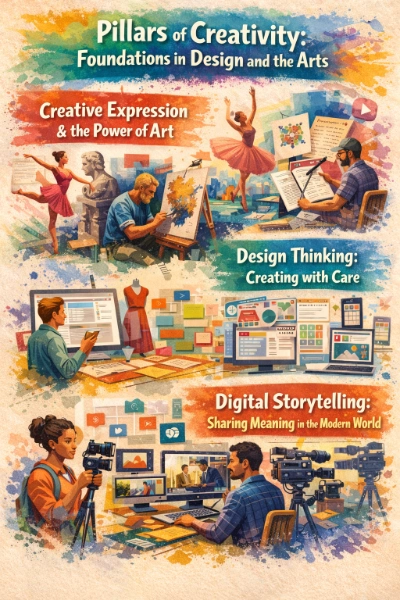 Pillars of Creativity:
Foundations in Design and the Arts

Creative Expression
& the Power of Art

Design Thinking:
Creating with Care

Digital Storytelling:
Sharing Meaning in the Modern World