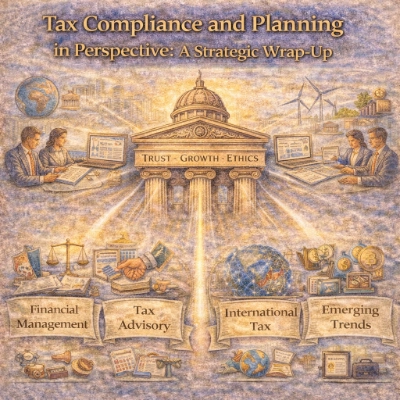 Tax Compliance and Planning
in Perspective: A Strategic Wrap-Up

TRUST - GROWTH - ETHICS

Financial Management

Tax Advisory

International Tax

Emerging Trends