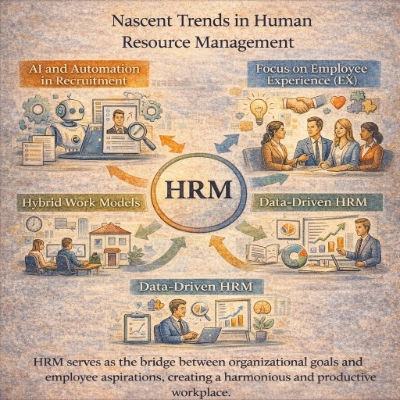 Nascent Trends in Human Resource Management

AI and Automation in Recruitment

Focus on Employee Experience (EX)

HRM

Hybrid Work Models

Data-Driven HRM

Data-Driven HRM

HRM serves as the bridge between organizational goals and employee aspirations, creating a harmonious and productive workplace.