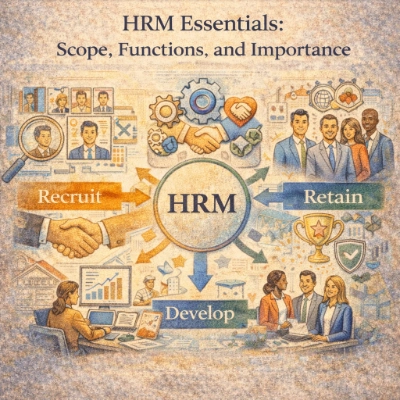 HRM Essentials:
Scope, Functions, and Importance

Recruit

HRM

Retain

Develop