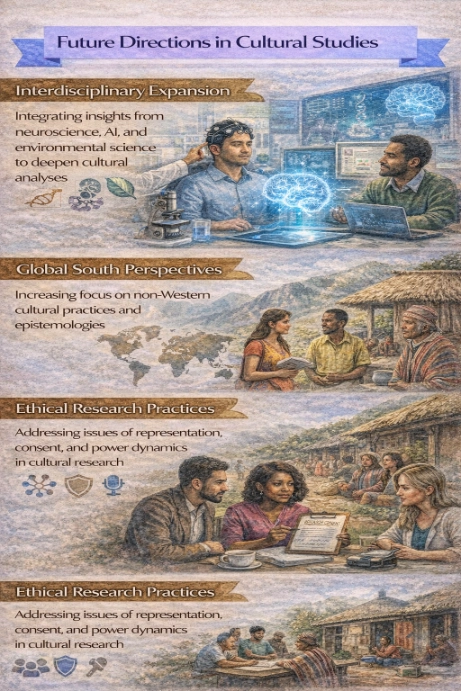 Future Directions in Cultural Studies

Interdisciplinary Expansion

Integrating insights from neuroscience, AI, and environmental science to deepen cultural analyses

Global South Perspectives

Increasing focus on non-Western cultural practices and epistemologies

Ethical Research Practices

Addressing issues of representation, consent, and power dynamics in cultural research

Ethical Research Practices

Addressing issues of representation, consent, and power dynamics in cultural research