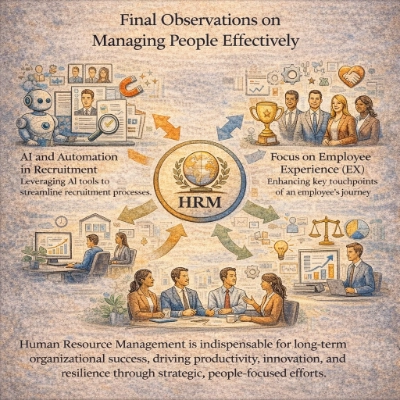 Final Observations on Managing People Effectively

AI and Automation in Recruitment
Leveraging AI tools to streamline recruitment processes.

HRM

Focus on Employee Experience (EX)
Enhancing key touchpoints of an employee's journey

Human Resource Management is indispensable for long-term organizational success, driving productivity, innovation, and resilience through strategic, people-focused efforts.